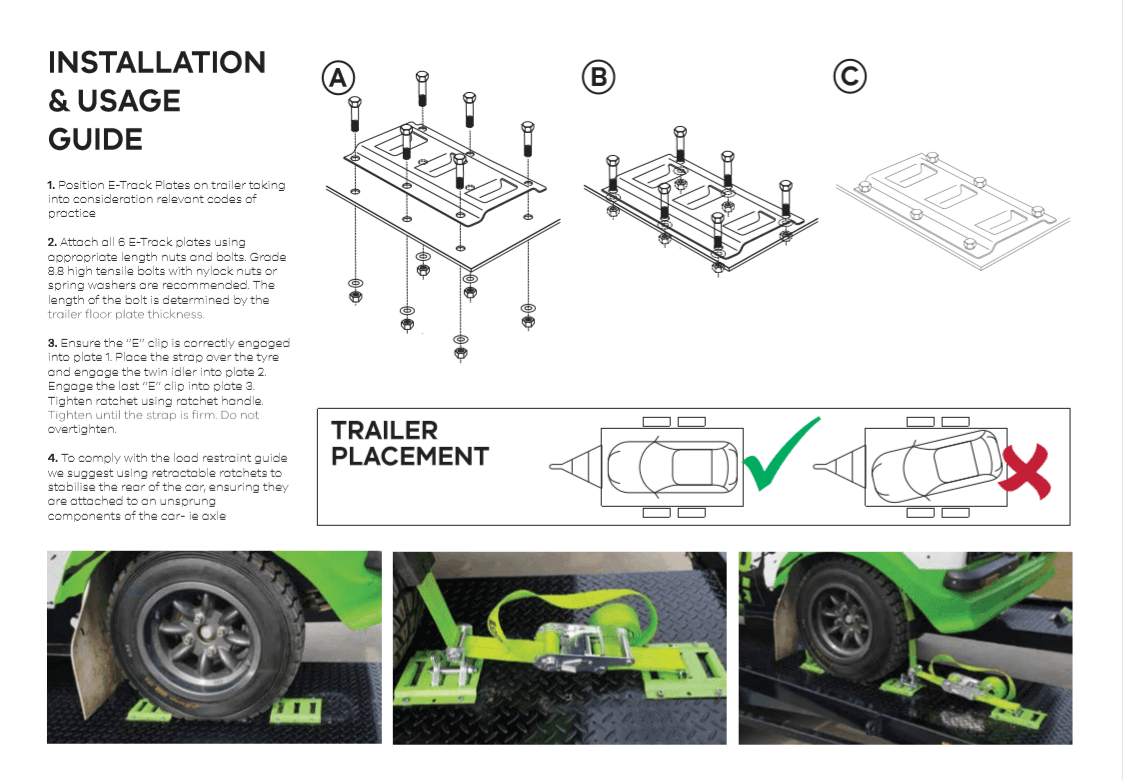 INSTALLATION & USAGE GUIDE

**1.** Position E-Track Plates on trailer taking into consideration relevant codes of practice

**2.** Attach all 6 E-Track plates using appropriate length nuts and bolts. Grade 8.8 high tensile bolts with nylock nuts or spring washers are recommended. The length of the bolt is determined by the trailer floor plate thickness.

**3.** Ensure the "E" clip is correctly engaged into plate 1. Place the strap over the tyre and engage the twin idler into plate 2. Engage the last "E" clip into plate 3. Tighten ratchet using ratchet handle. Tighten until the strap is firm. Do not overtighten.

**4.** To comply with the load restraint guide we suggest using retractable ratchets to stabilise the rear of the car, ensuring they are attached to an unsprung components of the car- ie axle

A

B

C

TRAILER PLACEMENT